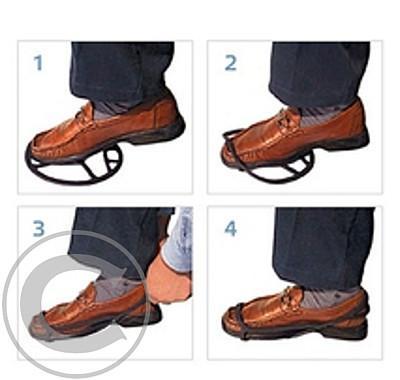 1

2

3

4