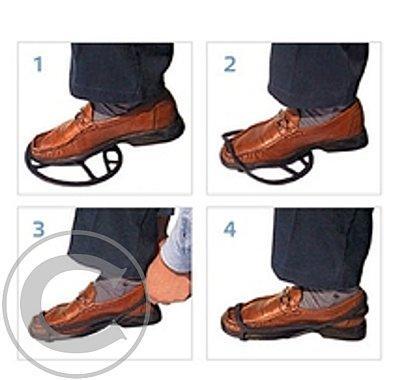 1

2

3

4